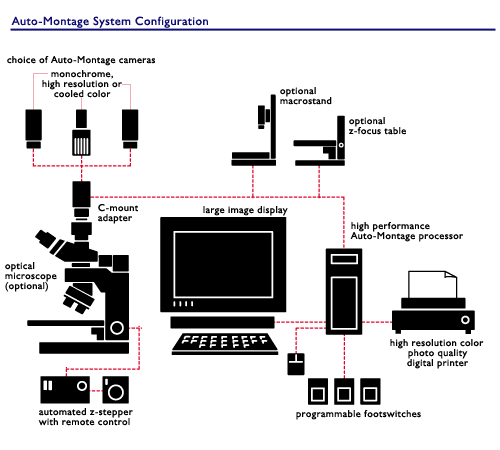 Auto-Montage System Configuration

choice of Auto-Montage cameras

monochrome, high resolution or cooled color

optional macrostand

optional z-focus table

C-mount adapter

large image display

high performance Auto-Montage processor

optical microscope (optional)

high resolution color photo quality digital printer

automated z-stepper with remote control

programmable footswitches